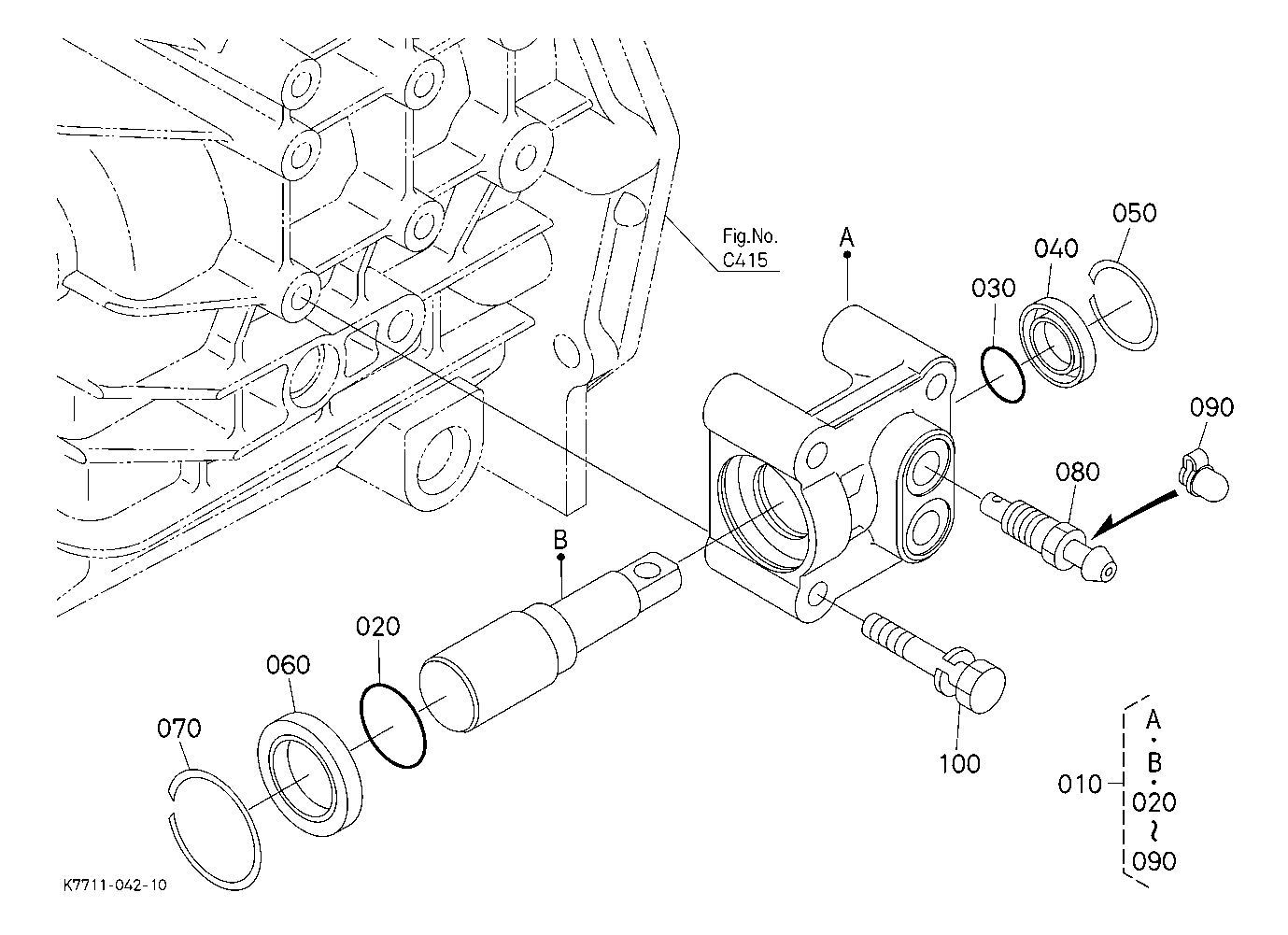 Fig.No.
C415

A

050

040

030

090

080

B

020

060

070

100

010

A
•
B
•
020
~
090

K7711-042-10